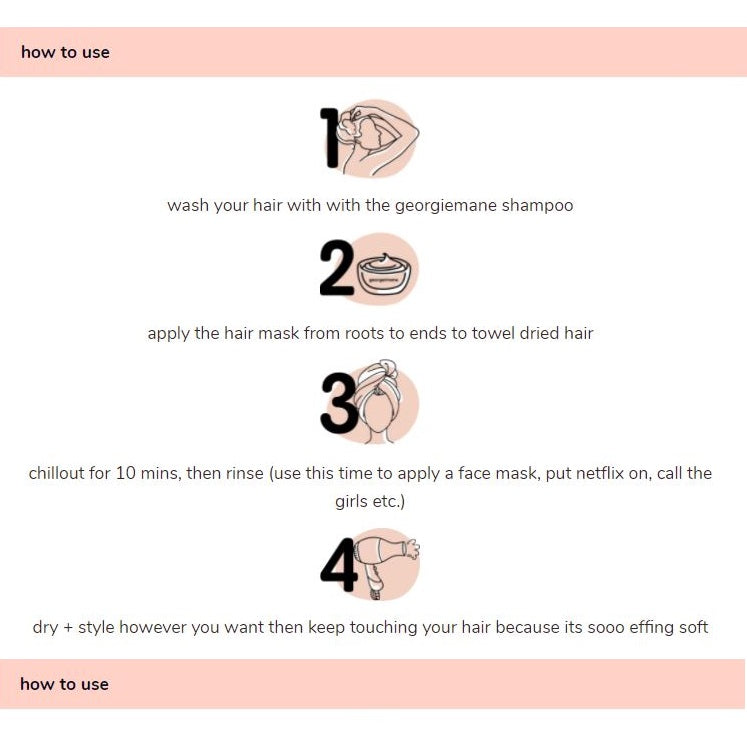 how to use

1

wash your hair with with the georgiemane shampoo

2

georgiemane

apply the hair mask from roots to ends to towel dried hair

3

chillout for 10 mins, then rinse (use this time to apply a face mask, put netflix on, call the girls etc.)

4

dry + style however you want then keep touching your hair because its sooo effing soft

how to use